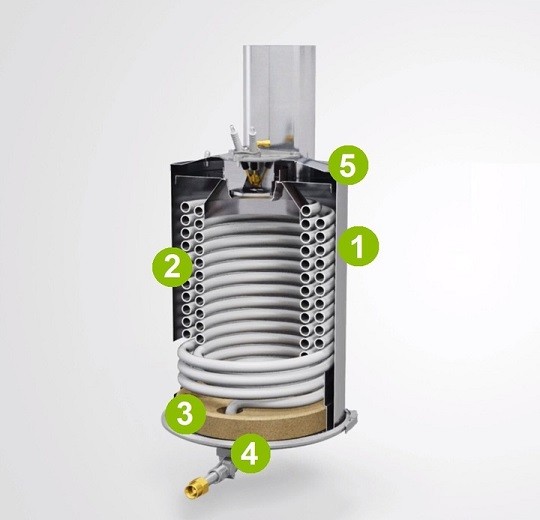 5
1
2
3
4